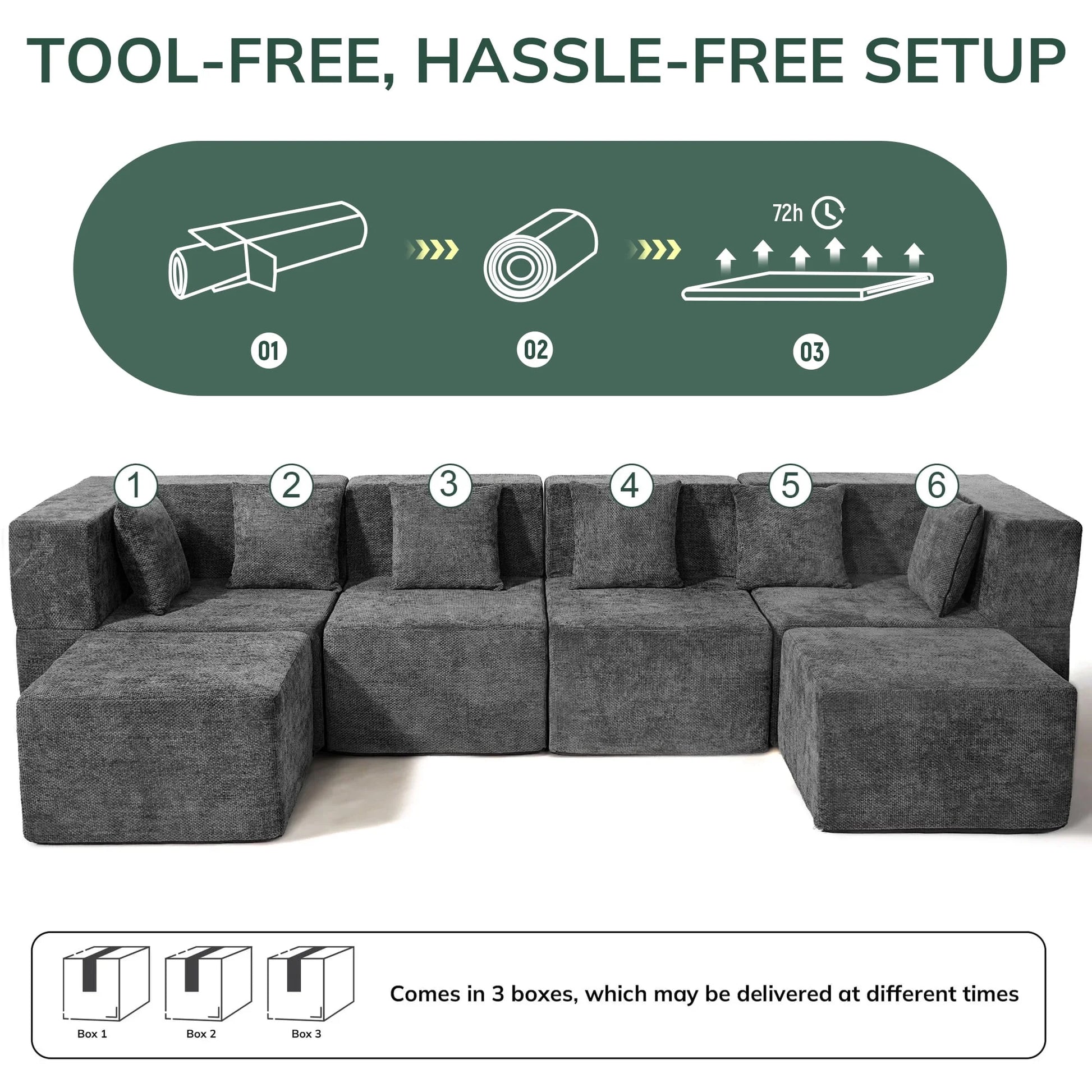 TOOL-FREE, HASSLE-FREE SETUP

72h

01

02

03

1

2

3

4

5

6

Box 1

Box 2

Box 3

Comes in 3 boxes, which may be delivered at different times