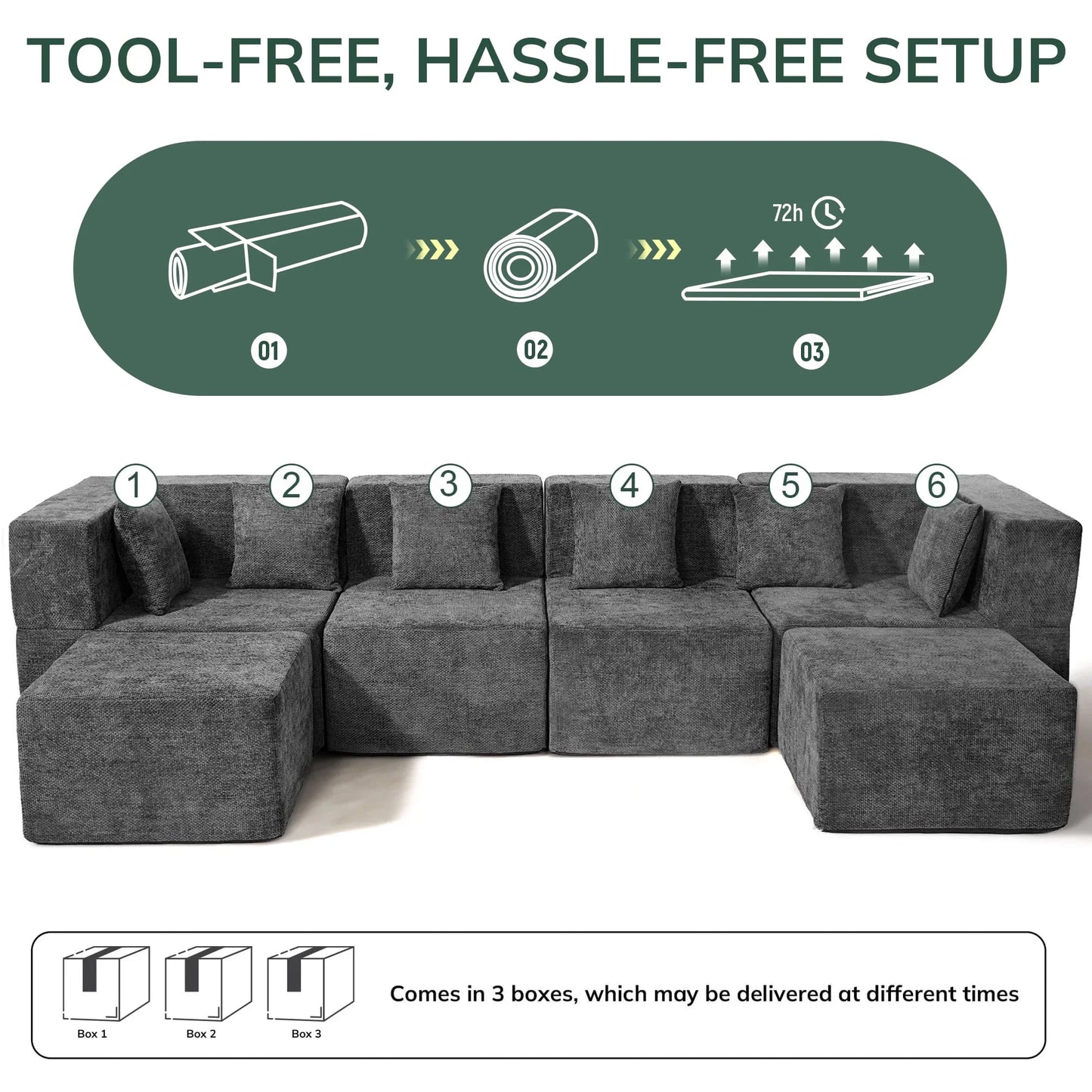 TOOL-FREE, HASSLE-FREE SETUP

72h

01

02

03

1

2

3

4

5

6

Box 1

Box 2

Box 3

Comes in 3 boxes, which may be delivered at different times